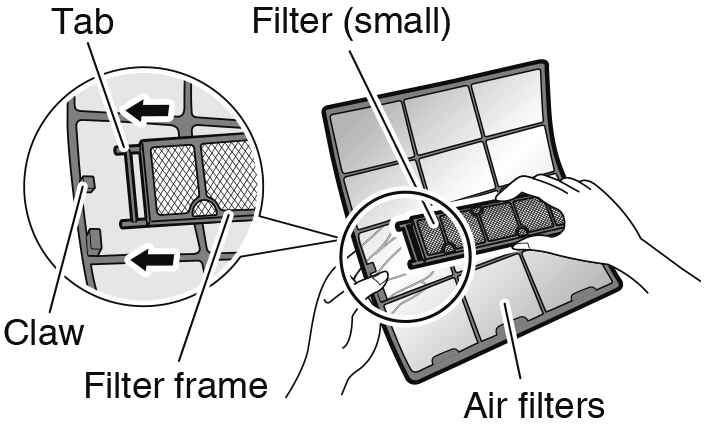 Tab
Filter (small)
Claw
Filter frame
Air filters