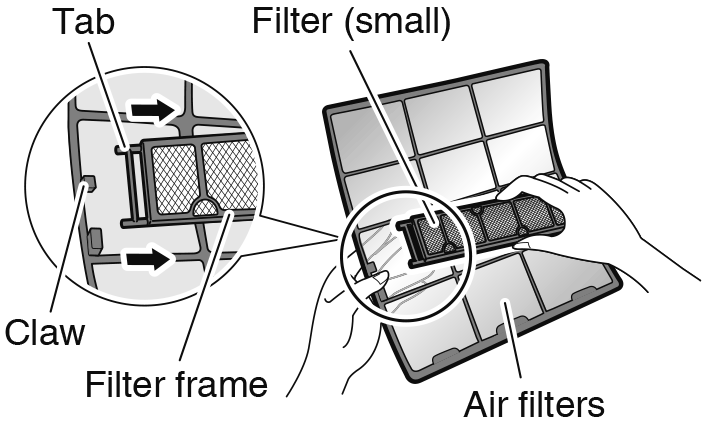 Tab
Filter (small)
Claw
Filter frame
Air filters