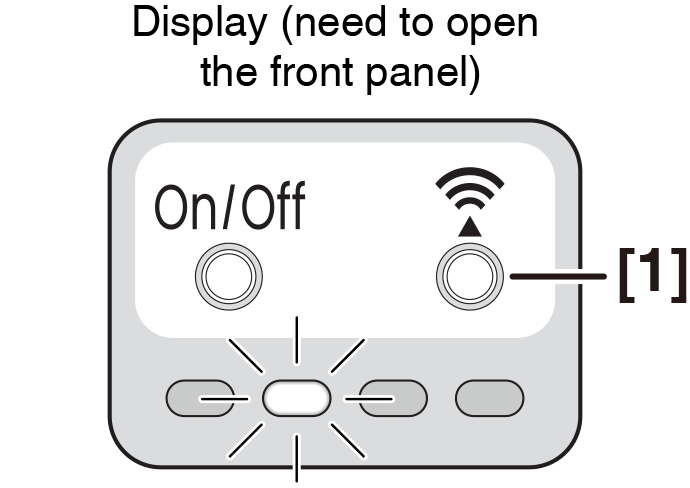 Display (need to open the front panel)

On/Off

[1]