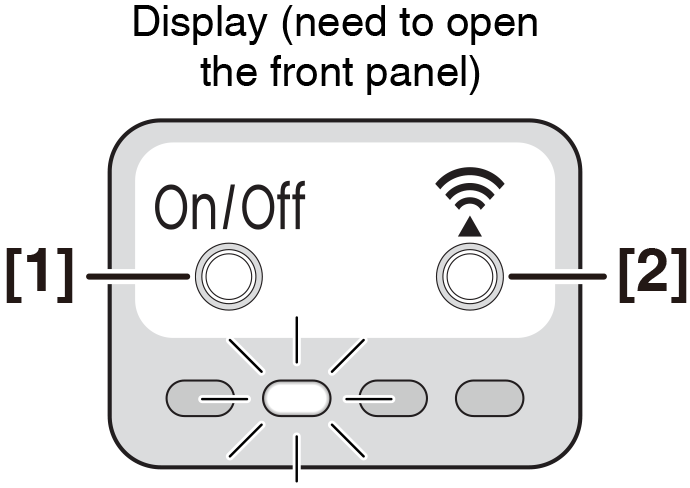 Display (need to open the front panel)

On/Off

[1]

[2]